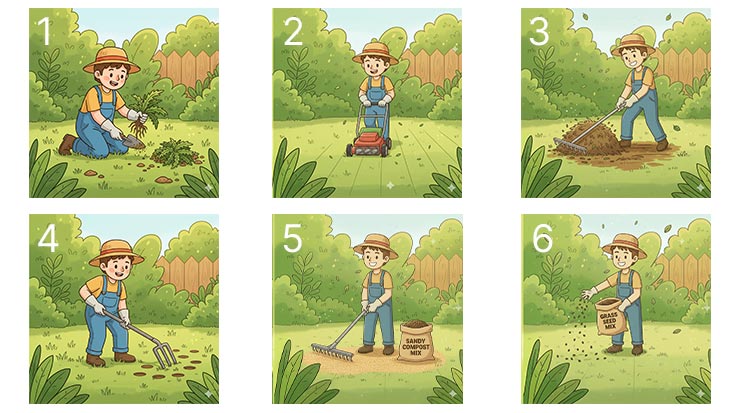 1

2

3

4

5

SANDY COMPOST MIX

6

GRASS SEED MIX